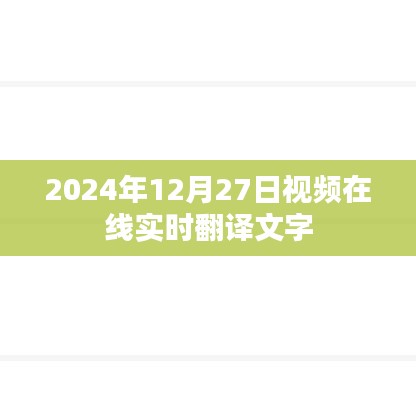 2024年12月27日视频在线实时翻译文字